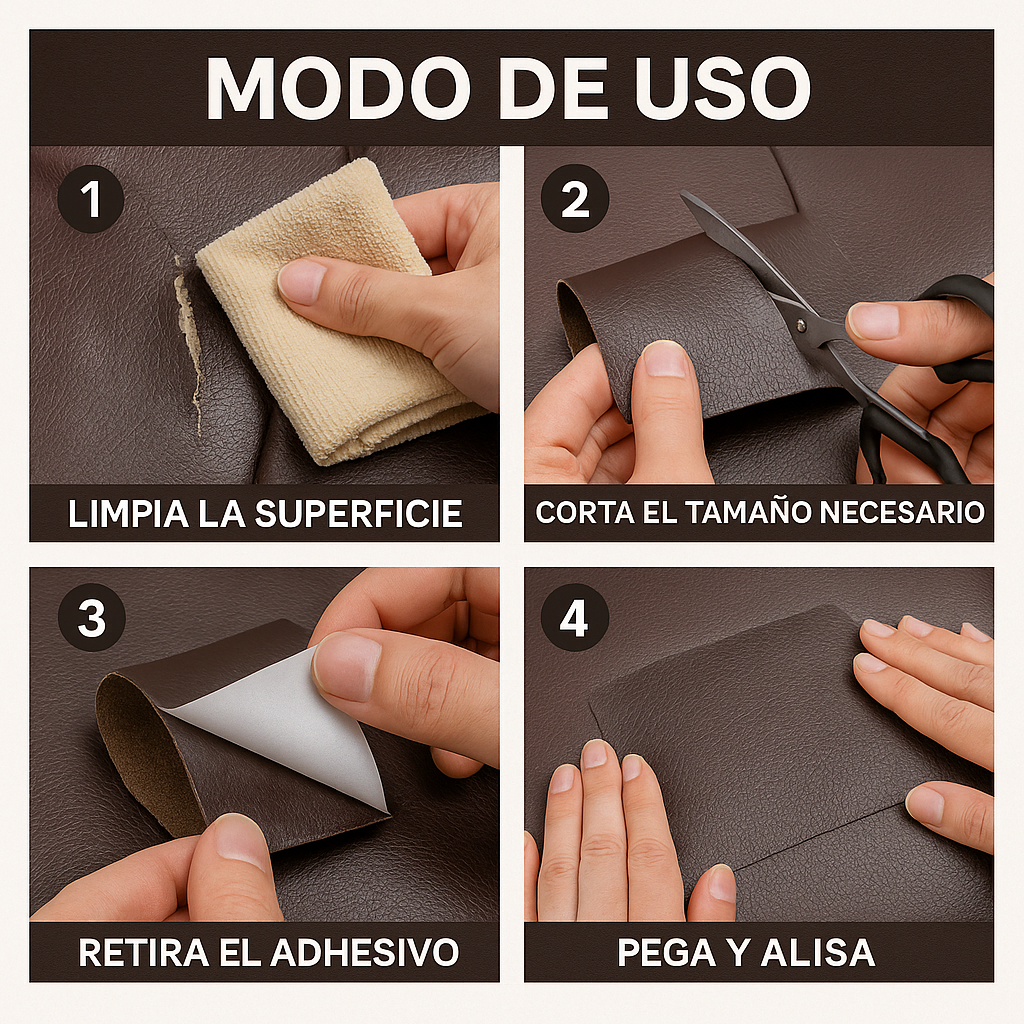 MODO DE USO

1

LIMPIA LA SUPERFICIE

2

CORTA EL TAMAÑO NECESARIO

3

RETIRA EL ADHESIVO

4

PEGA Y ALISA